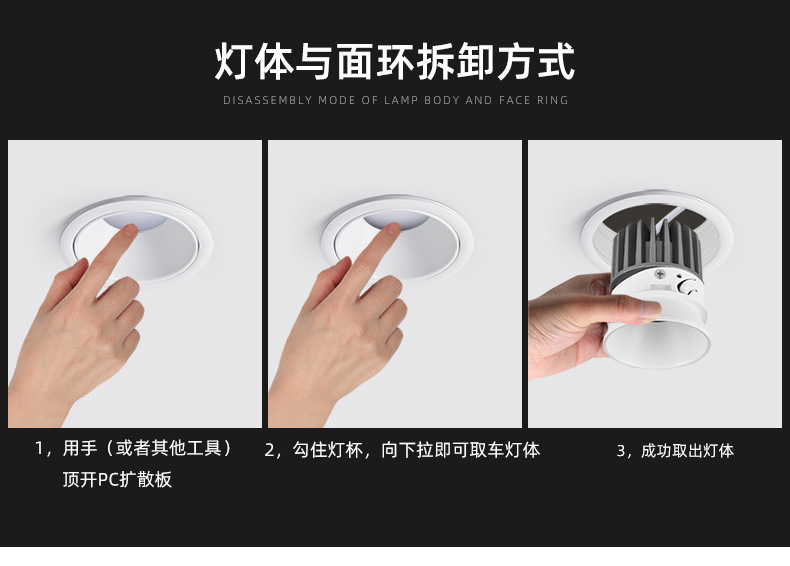 灯体与面环拆卸方式

DISASSEMBLY MODE OF LAMP BODY AND FACE RING

1，用手（或者其他工具）顶开PC扩散板

2，勾住灯杯，向下拉即可取车灯体

3，成功取出灯体